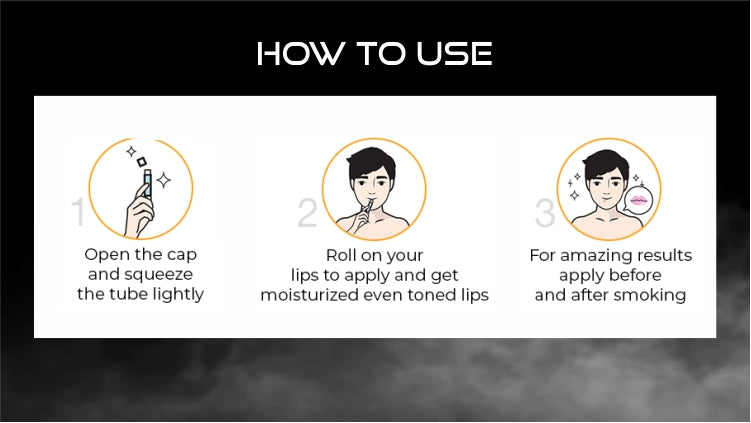 HOW TO USE

1

Open the cap and squeeze the tube lightly

2

Roll on your lips to apply and get moisturized even toned lips

3

For amazing results apply before and after smoking